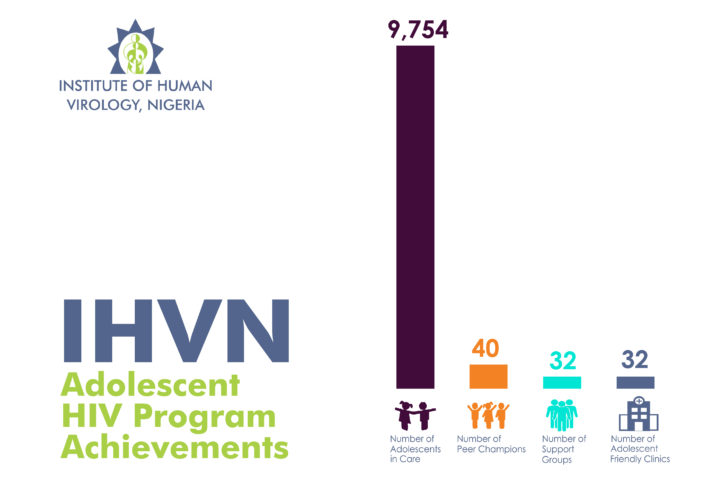 INSTITUTE OF HUMAN VIROLOGY, NIGERIA

IHVN
Adolescent HIV Program Achievements

9,754
Number of Adolescents in Care

40
Number of Peer Champions

32
Number of Support Groups

32
Number of Adolescent Friendly Clinics